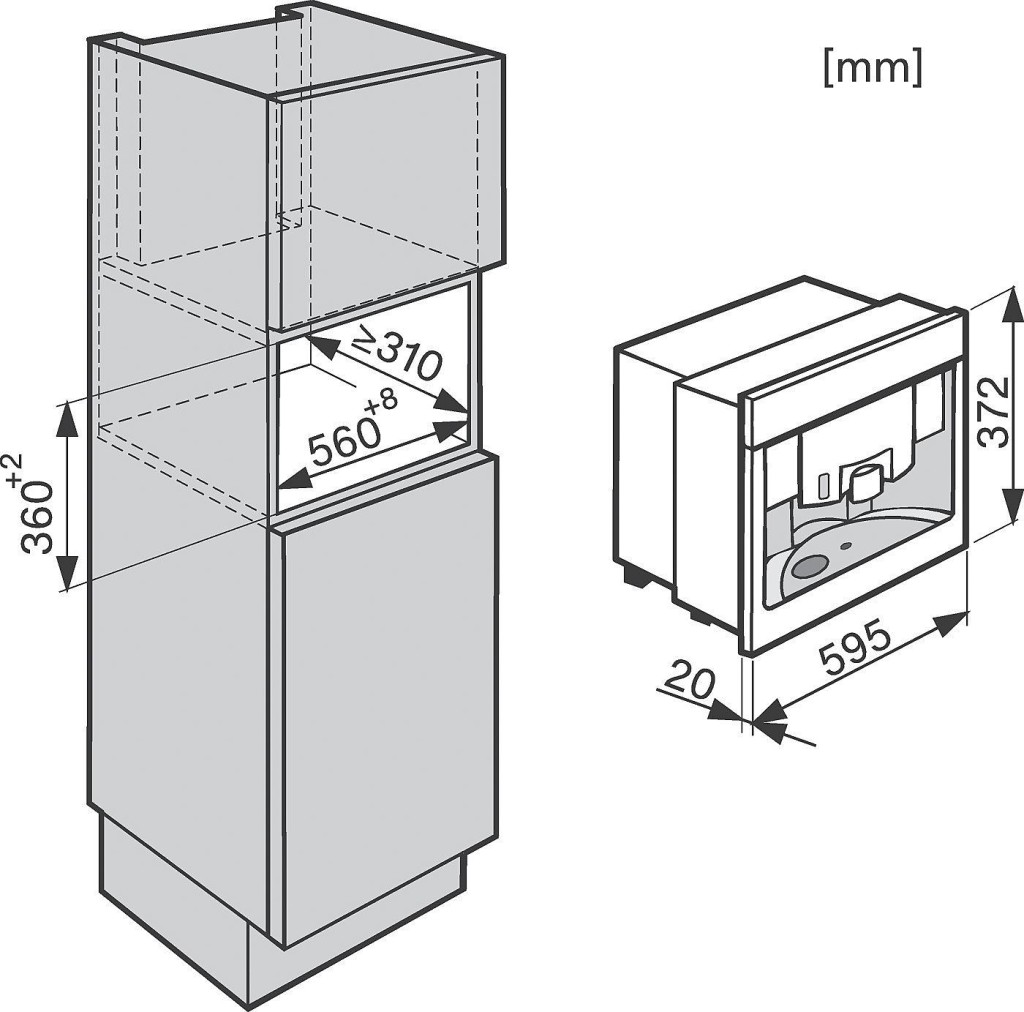 [mm]

$\geq 310$

$560^{+8}$

$360^{+2}$

372

595

20